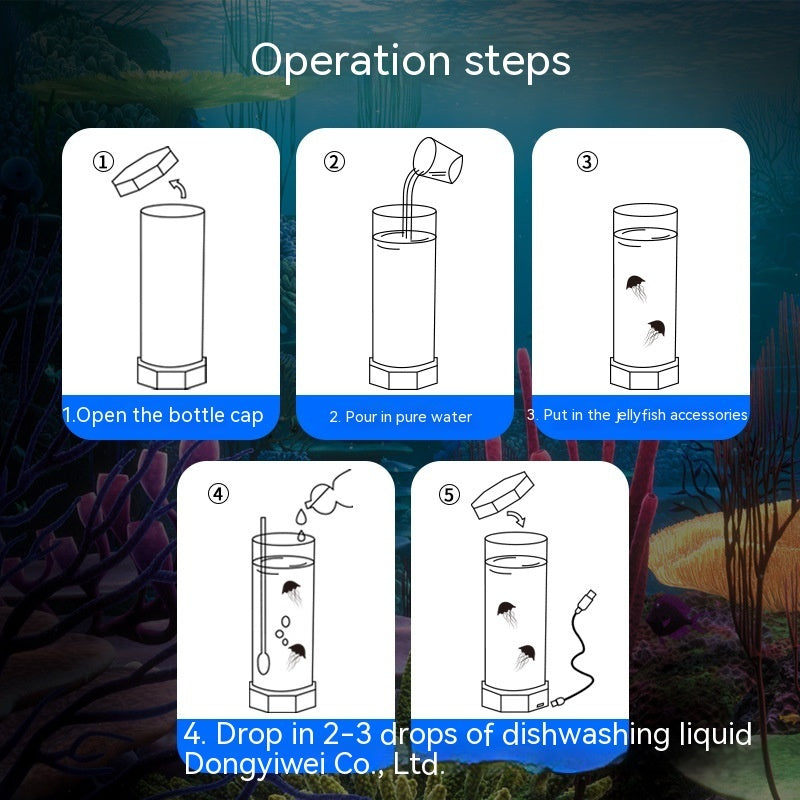 Operation steps

①

1.Open the bottle cap

②

2. Pour in pure water

③

3. Put in the jellyfish accessories

④

⑤

4. Drop in 2-3 drops of dishwashing liquid
Dongyiwei Co., Ltd.